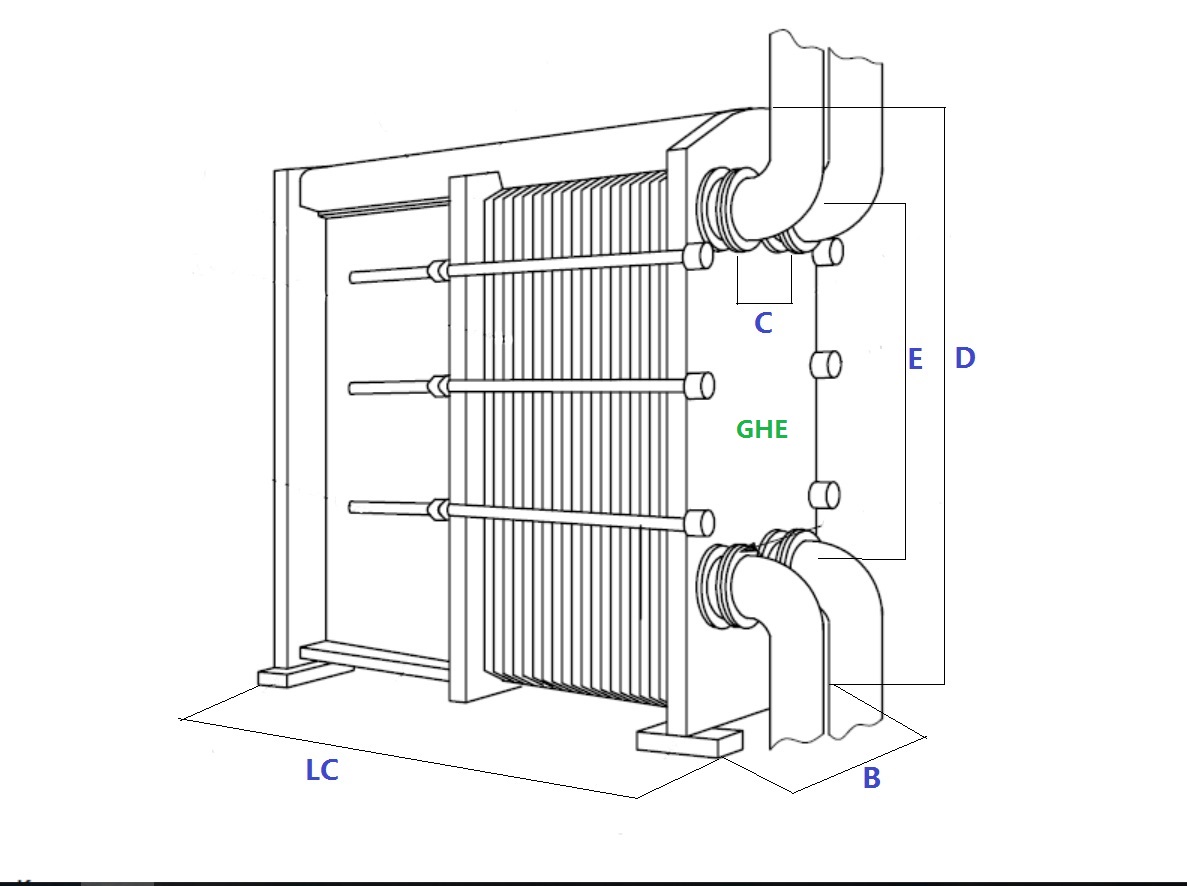 C
E
D
GHE
LC
B